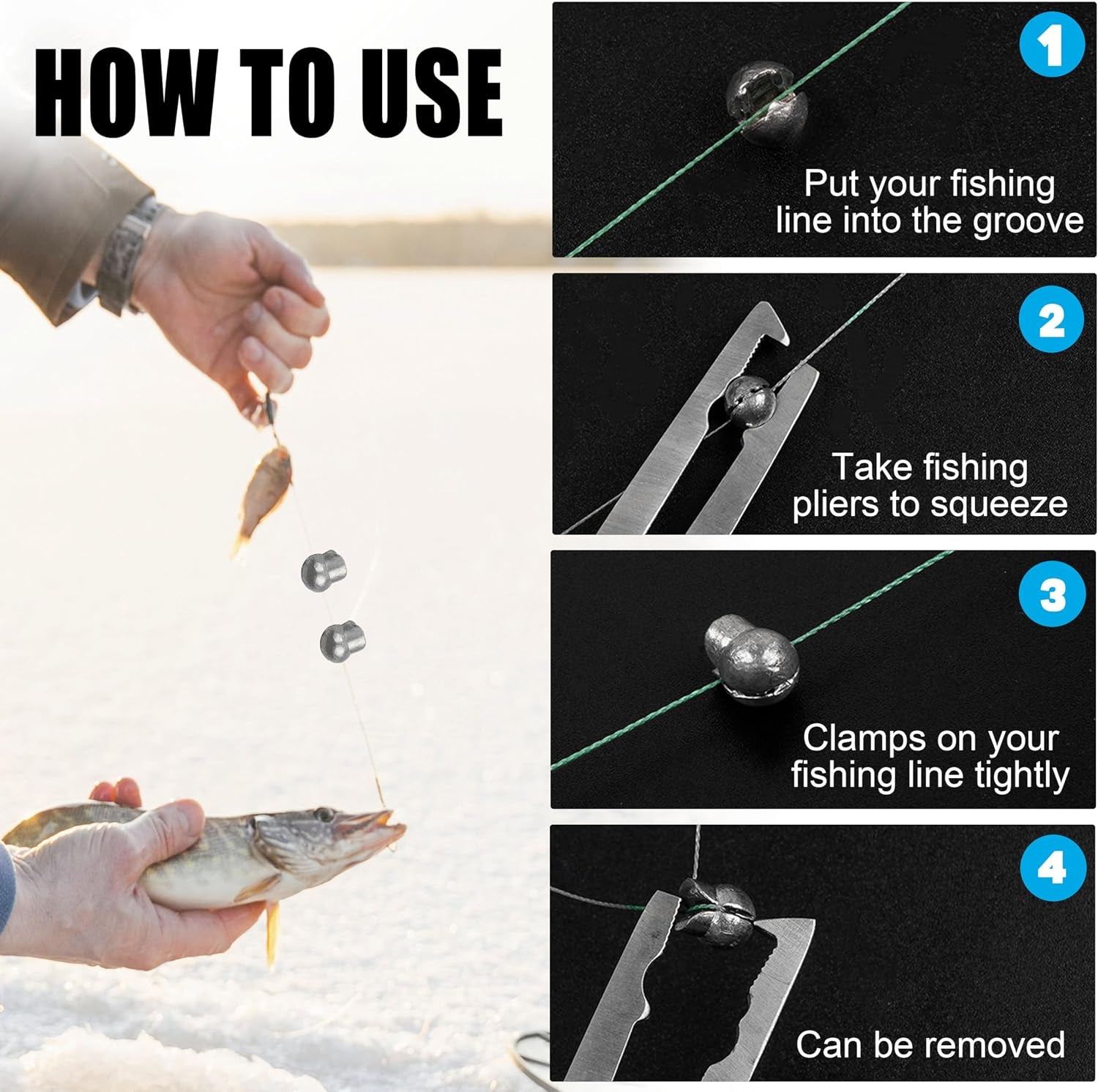 HOW TO USE

1
Put your fishing line into the groove

2
Take fishing pliers to squeeze

3
Clamps on your fishing line tightly

4
Can be removed